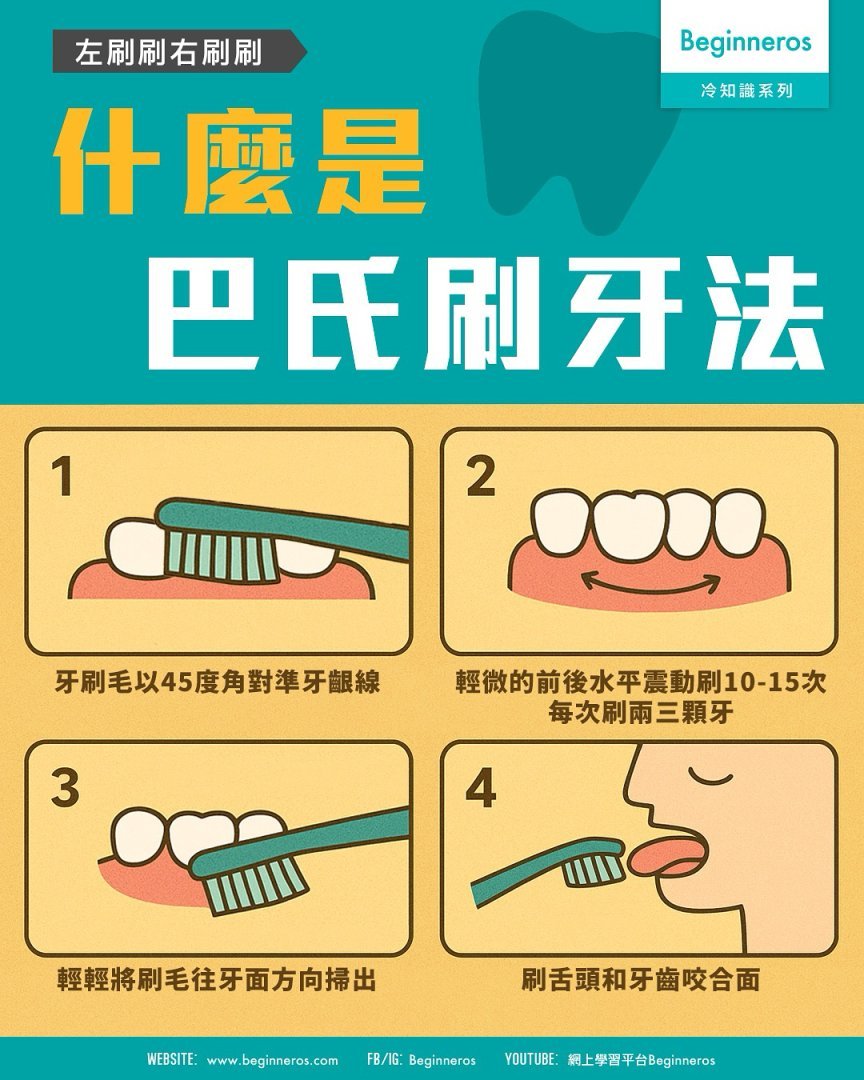 左刷刷右刷刷

Beginneros
冷知識系列

什麼是
巴氏刷牙法

1
牙刷毛以45度角對準牙齦線

2
輕微的前後水平震動刷10-15次
每次刷兩三顆牙

3
輕輕將刷毛往牙面方向掃出

4
刷舌頭和牙齒咬合面

WEBSITE: www.beginneros.com FB/IG: Beginneros YOUTUBE: 網上學習平台Beginneros